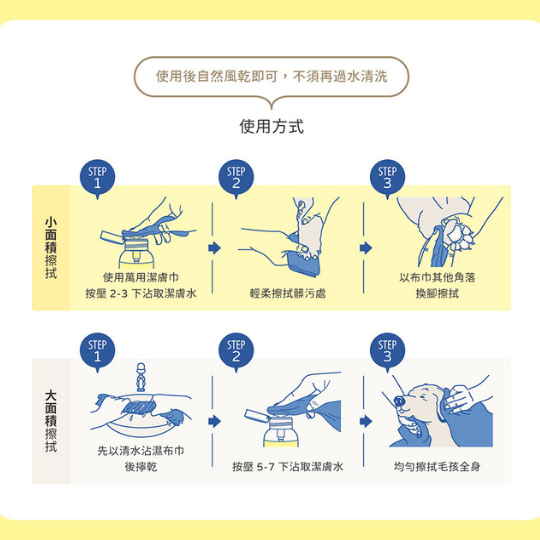 使用後自然風乾即可，不須再過水清洗

使用方式

小面積擦拭

STEP 1
使用萬用潔膚巾
按壓 2-3 下沾取潔膚水

STEP 2
輕柔擦拭髒污處

STEP 3
以布巾其他角落
換腳擦拭

大面積擦拭

STEP 1
先以清水沾濕布巾
後擰乾

STEP 2
按壓 5-7 下沾取潔膚水

STEP 3
均勻擦拭毛孩全身