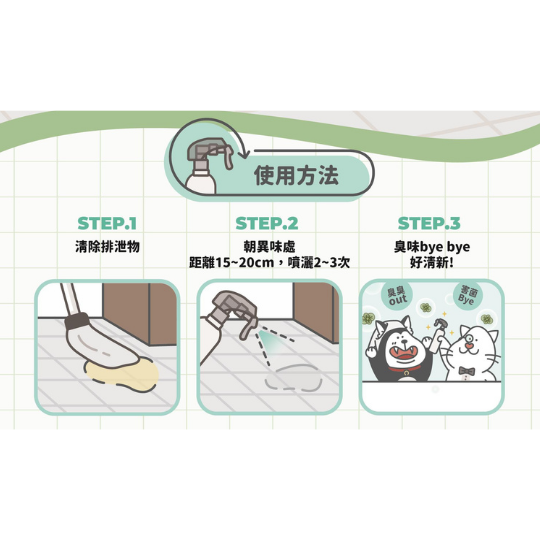 使用方法

STEP.1
清除排泄物

STEP.2
朝異味處
距離15~20cm，噴灑2~3次

STEP.3
臭味bye bye
好清新!

臭臭
out

害菌
Bye